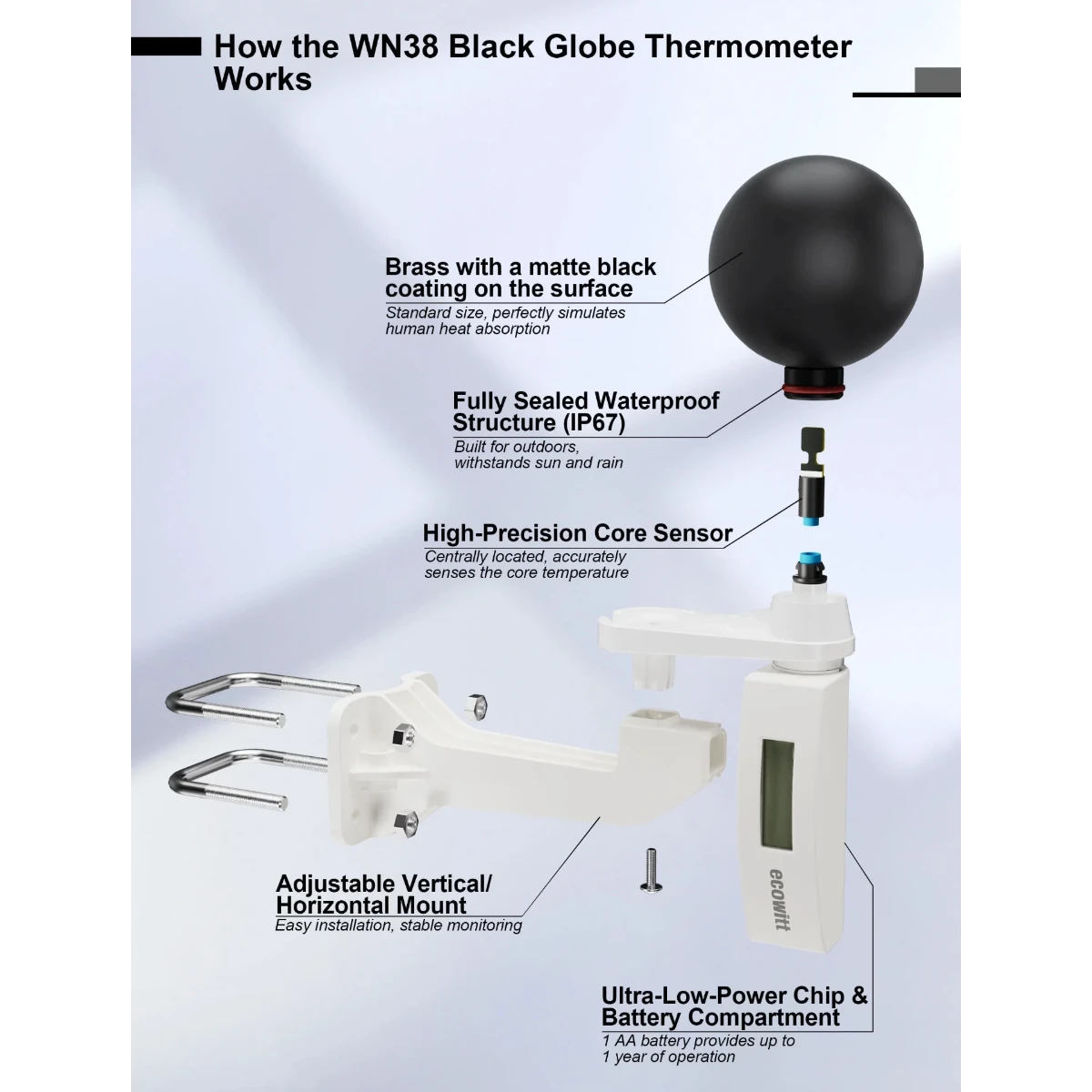 How the WN38 Black Globe Thermometer Works

Brass with a matte black coating on the surface
Standard size, perfectly simulates human heat absorption

Fully Sealed Waterproof Structure (IP67)
Built for outdoors, withstands sun and rain

High-Precision Core Sensor
Centrally located, accurately senses the core temperature

Adjustable Vertical/ Horizontal Mount
Easy installation, stable monitoring

ecowitt

Ultra-Low-Power Chip & Battery Compartment
1 AA battery provides up to 1 year of operation