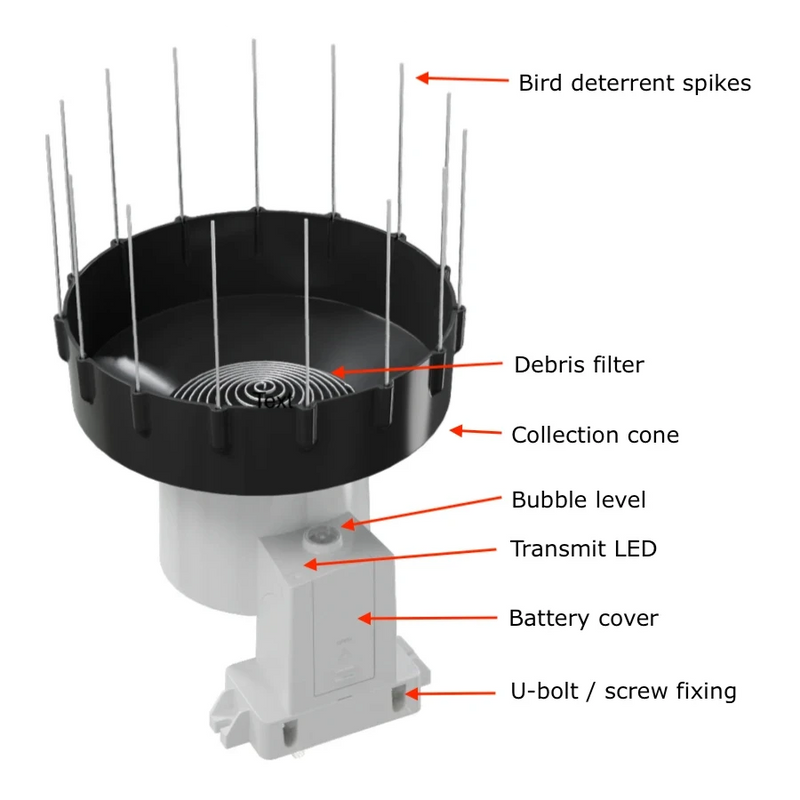 Bird deterrent spikes

Debris filter

Text

Collection cone

Bubble level

Transmit LED

Battery cover

U-bolt / screw fixing