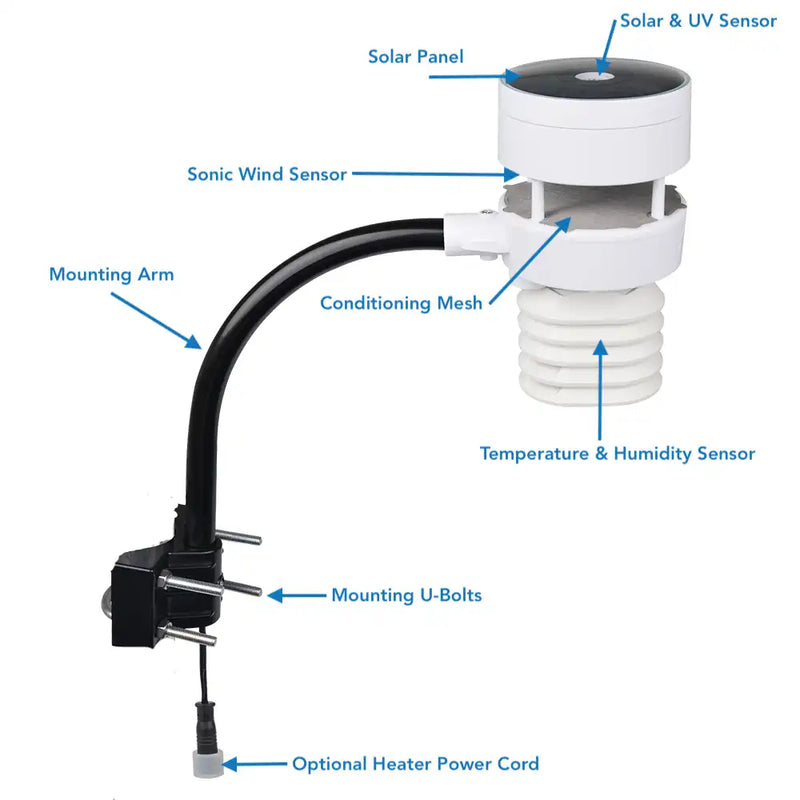 Solar & UV Sensor

Solar Panel

Sonic Wind Sensor

Mounting Arm

Conditioning Mesh

Temperature & Humidity Sensor

Mounting U-Bolts

Optional Heater Power Cord