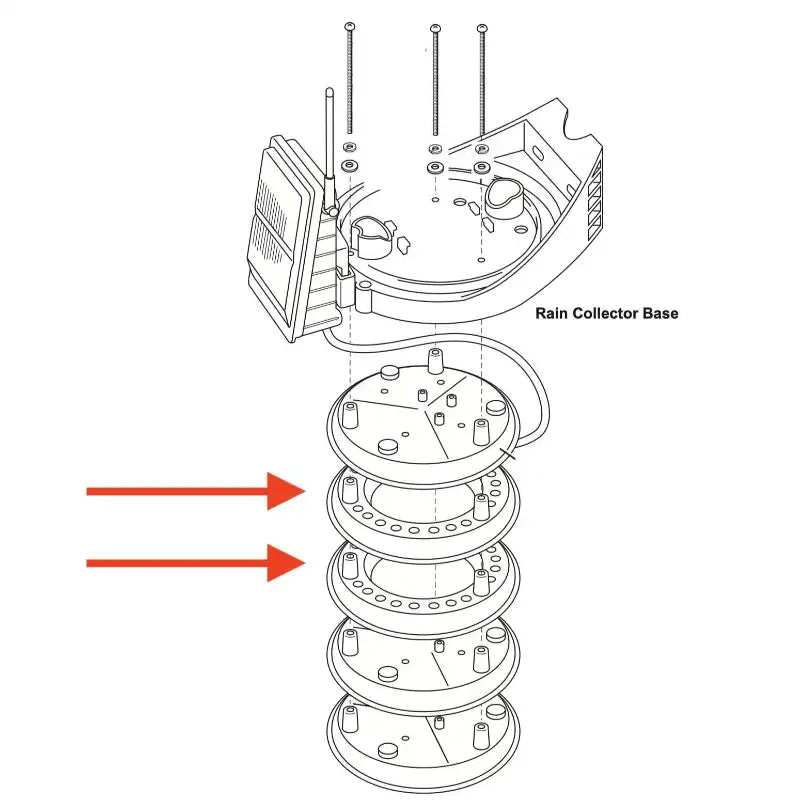 Rain Collector Base