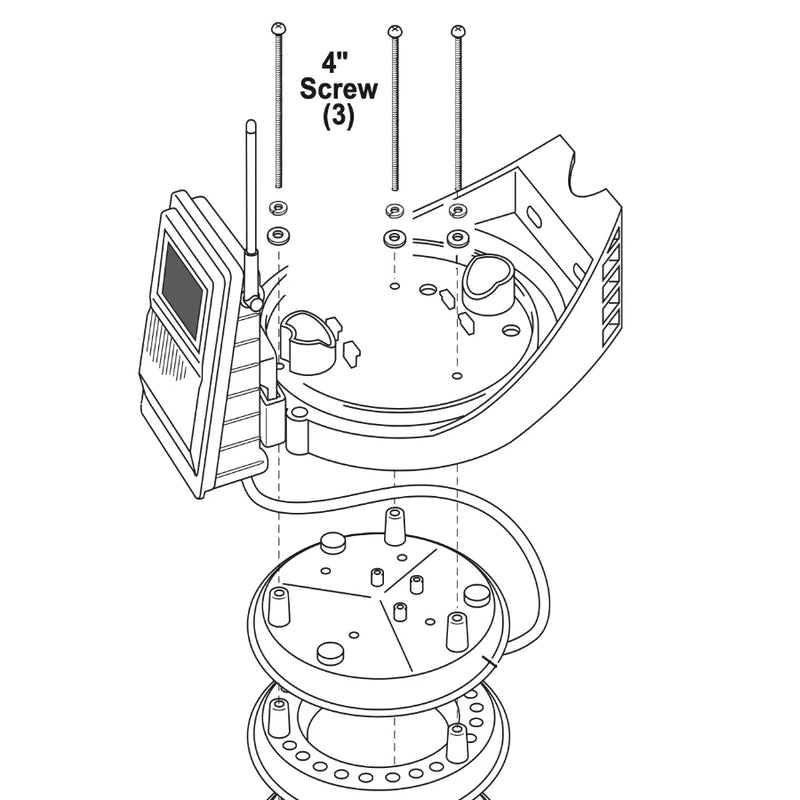 4"
Screw
(3)